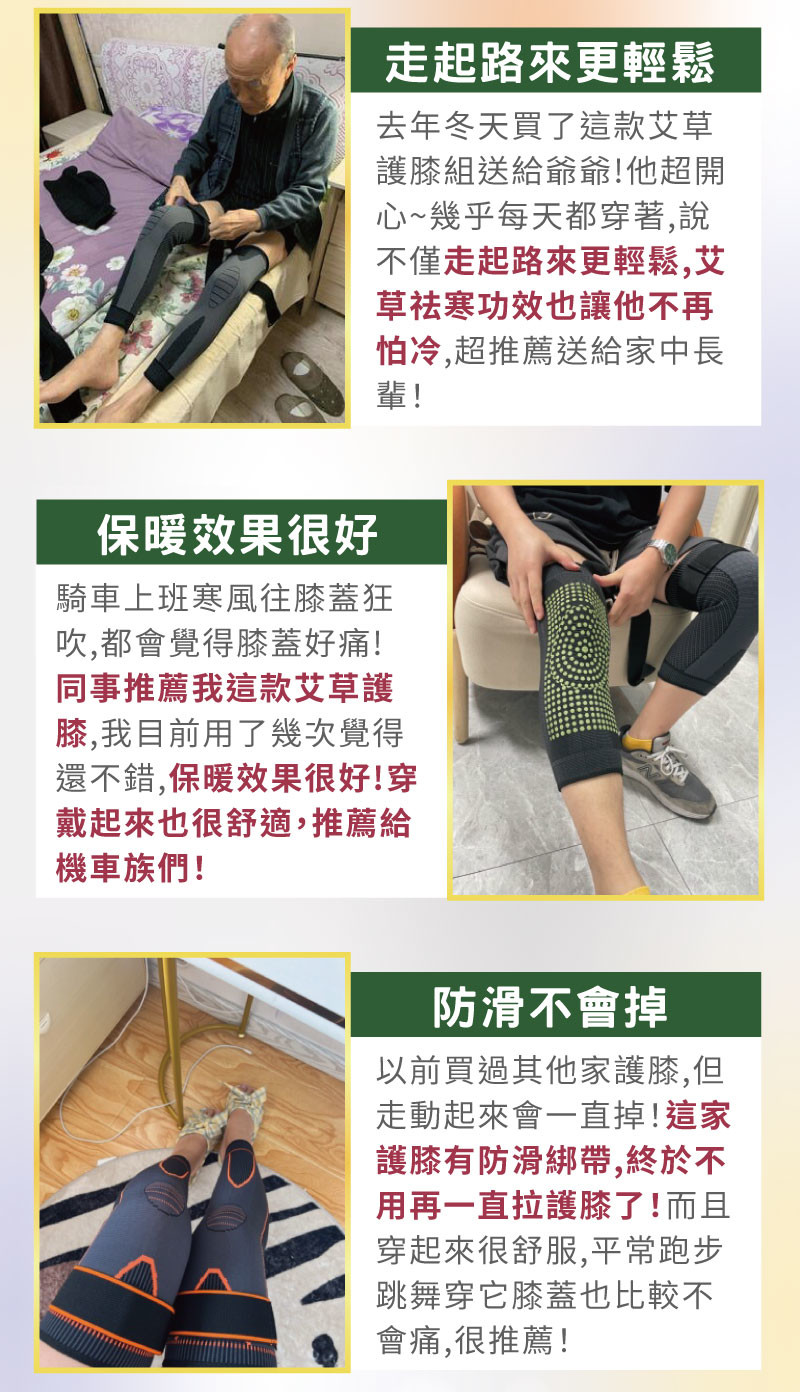 走起路來更輕鬆

去年冬天買了這款艾草護膝組送給爺爺!他超開心~幾乎每天都穿著,說不僅走起路來更輕鬆,艾草祛寒功效也讓他不再怕冷,超推薦送給家中長輩!

保暖效果很好

騎車上班寒風往膝蓋狂吹,都會覺得膝蓋好痛!同事推薦我這款艾草護膝,我目前用了幾次覺得還不錯,保暖效果很好!穿戴起來也很舒適,推薦給機車族們!

防滑不會掉

以前買過其他家護膝,但走動起來會一直掉!這家護膝有防滑綁帶,終於不用再一直拉護膝了!而且穿起來很舒服,平常跑步跳舞穿它膝蓋也比較不會痛,很推薦!